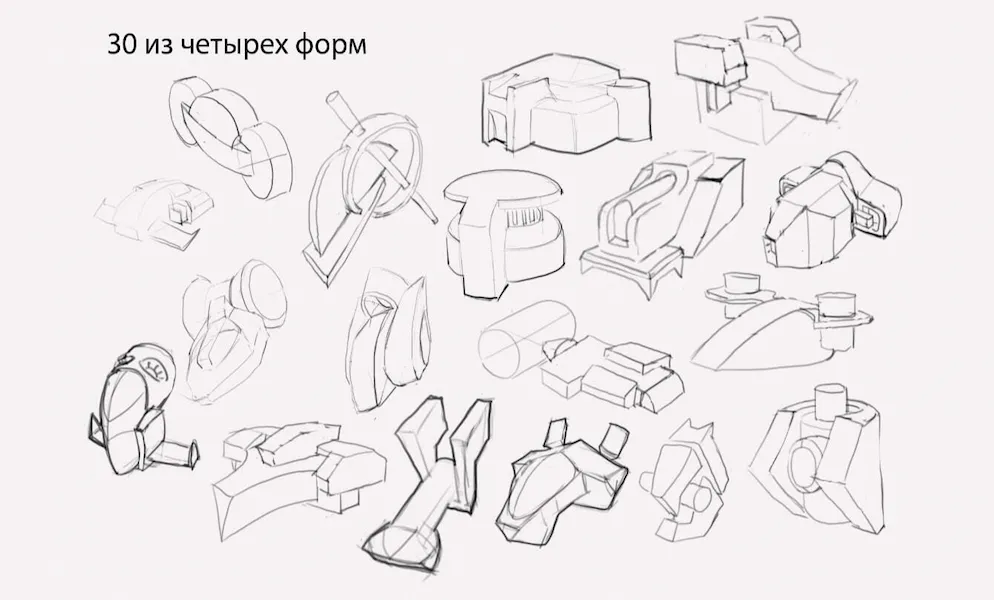 30 из четырех форм