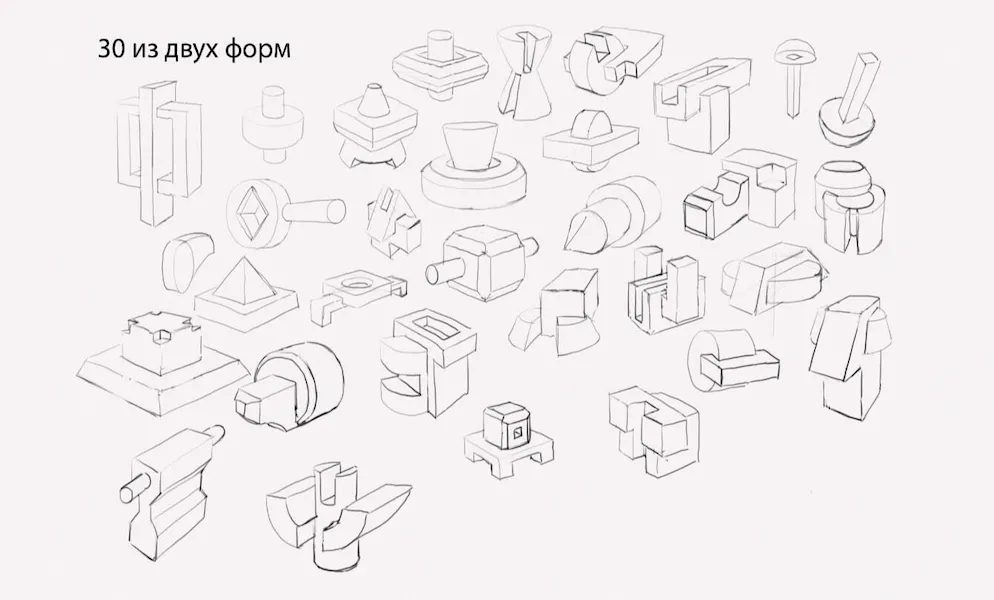 30 из двух форм